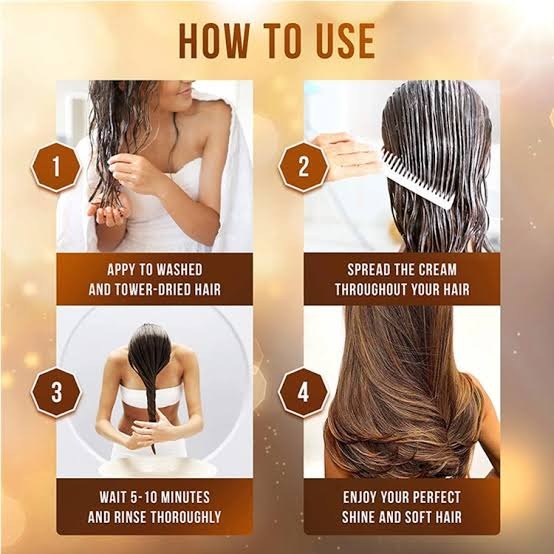 HOW TO USE

1

APPY TO WASHED AND TOWER-DRIED HAIR

2

SPREAD THE CREAM THROUGHOUT YOUR HAIR

3

WAIT 5-10 MINUTES AND RINSE THOROUGHLY

4

ENJOY YOUR PERFECT SHINE AND SOFT HAIR